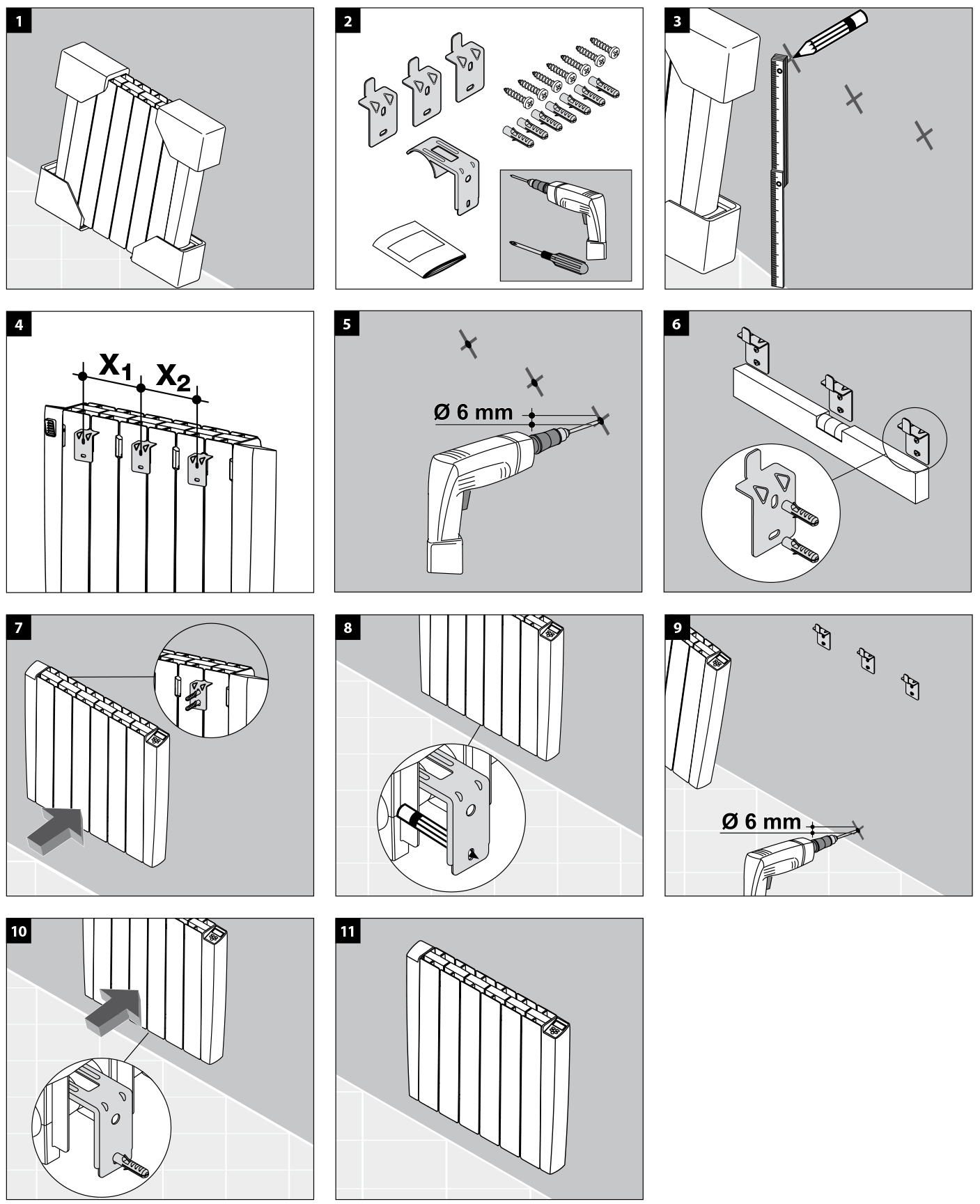 1

2

3

4

$X_1$ $X_2$

5

Ø 6 mm

6

7

8

9

Ø 6 mm

10

11