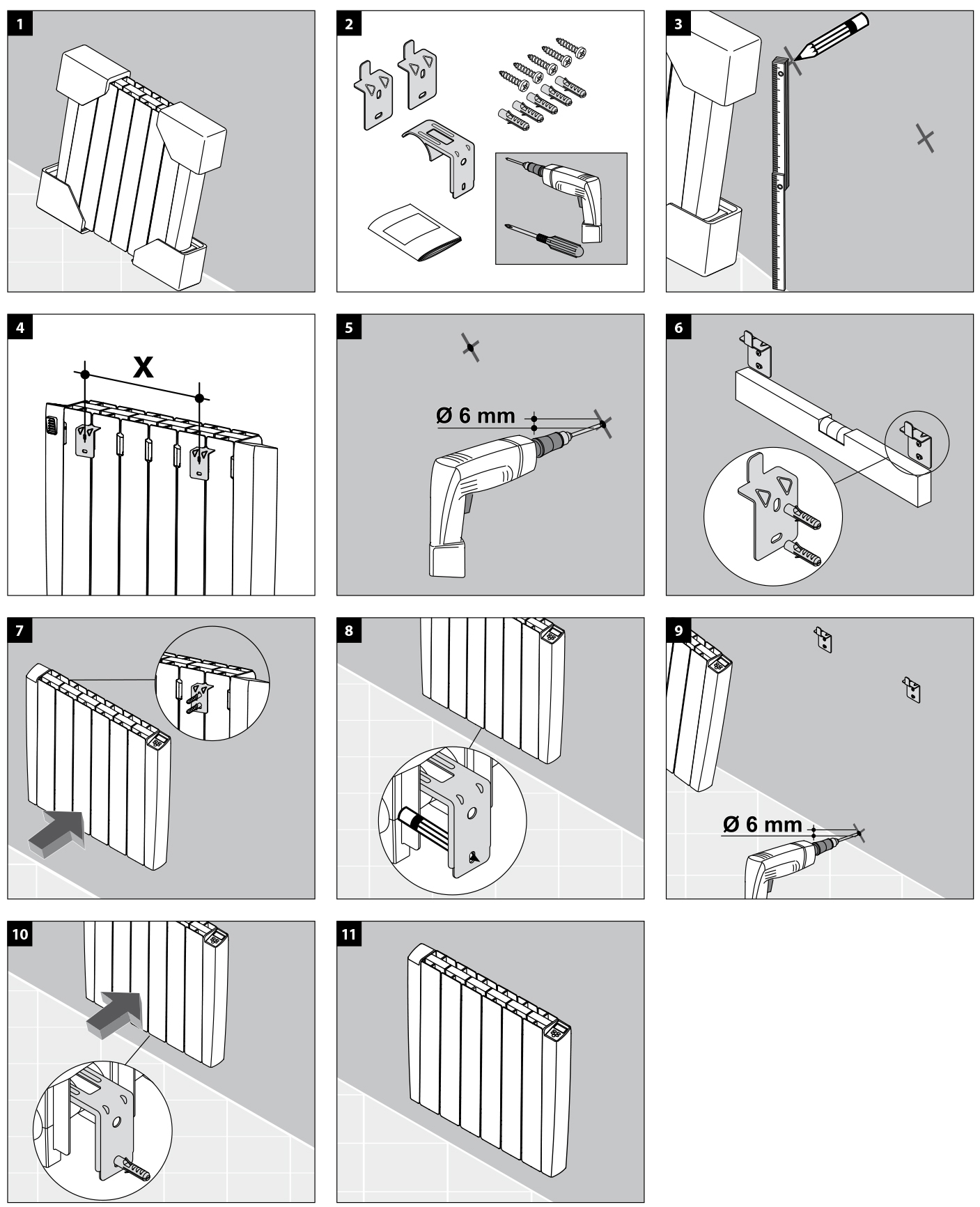 1

2

3

4

X

5

Ø 6 mm

6

7

8

9

Ø 6 mm

10

11